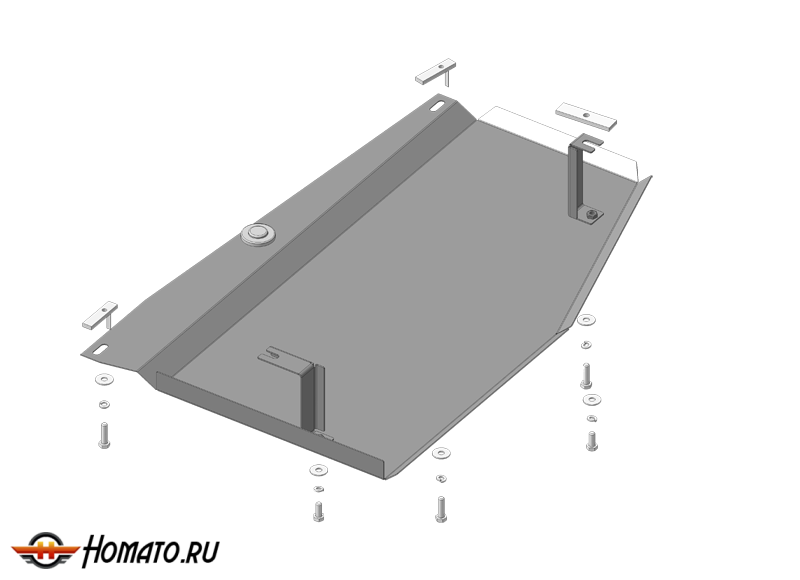 HOMATO.RU