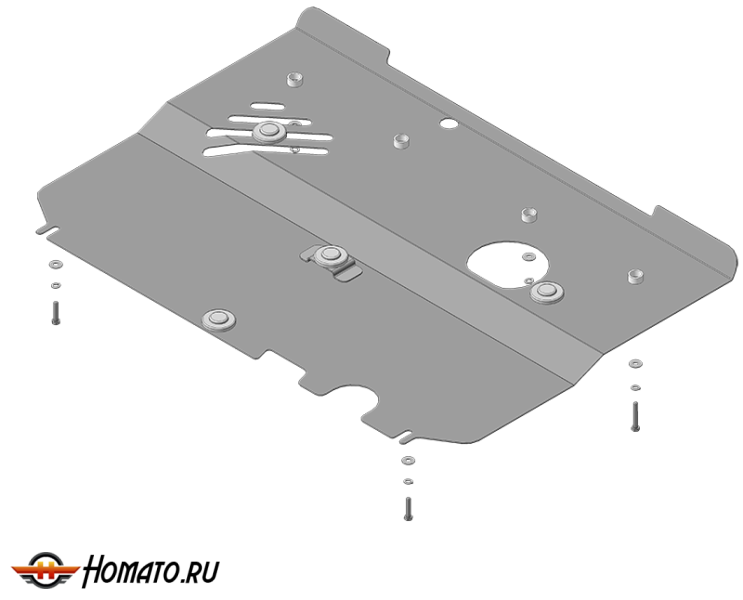 HOMATO.RU