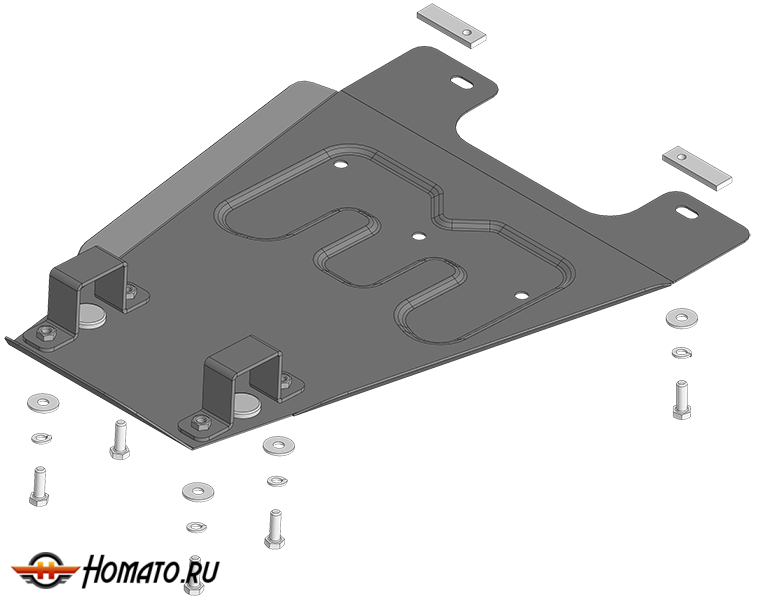 HOMATO.RU