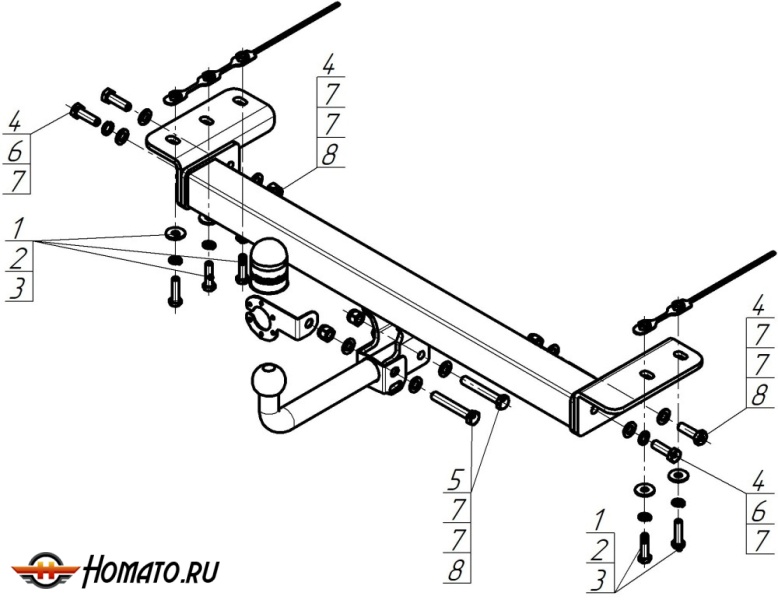 4
6
7

4
7
7
8

1
2
3

4
7
7
8

5
7
7
8

4
6
7

1
2
3

HOMATO.RU