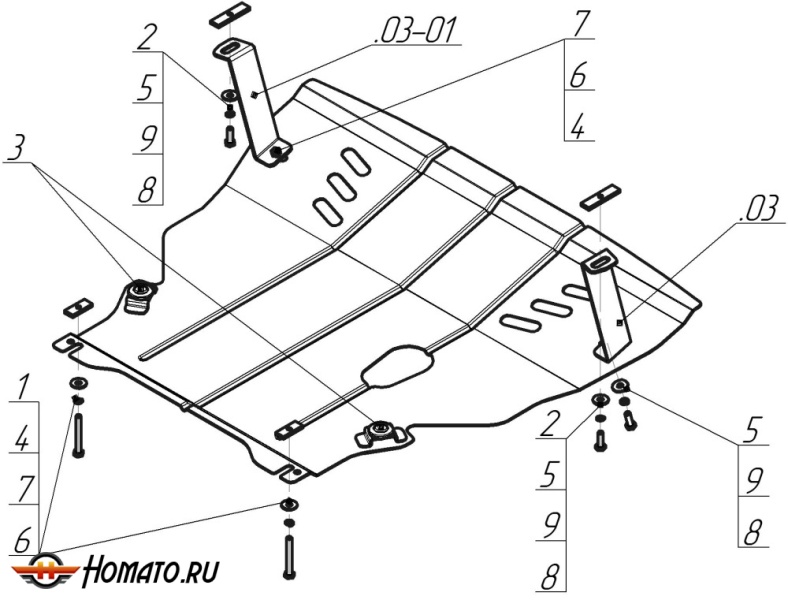 2
5
9
8

.03-01

7
6
4

3

.03

1
4
7
6

2
5
9
8

5
9
8

HOMATO.RU