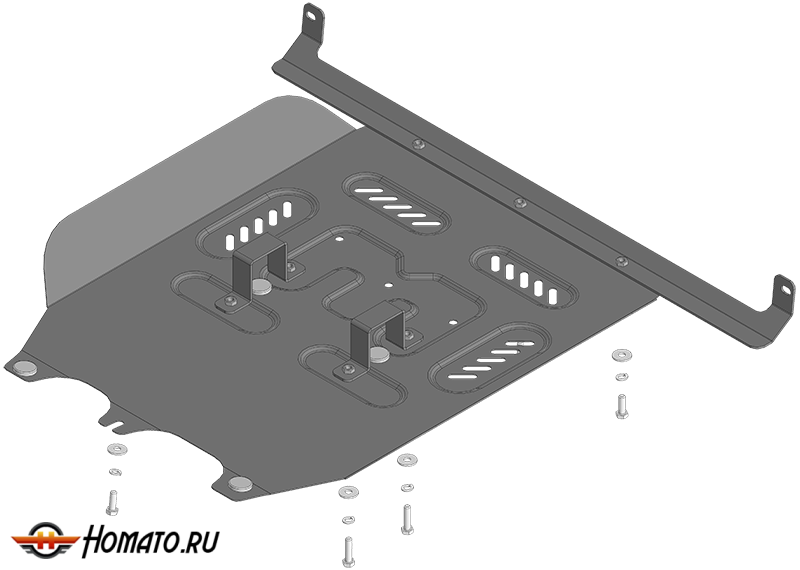 HOMATO.RU