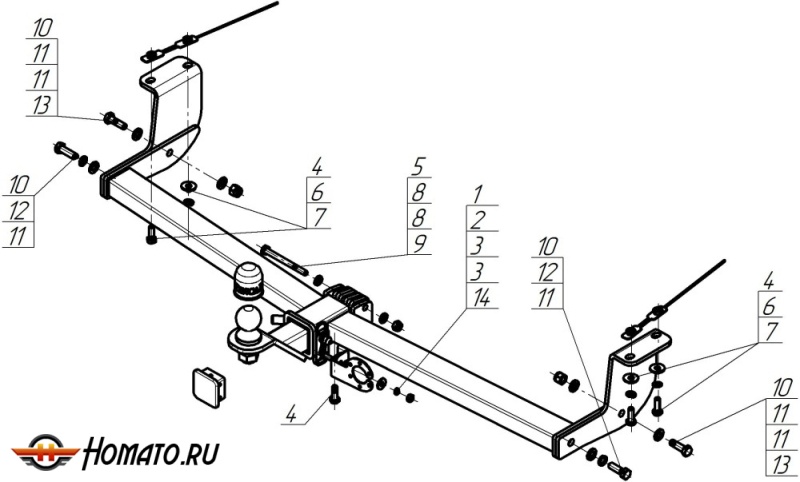 10
11
11
13

10
12
11

4
6
7

5
8
8
9

1
2
3
3
14

10
12
11

4
6
7

10
11
11
13

4

HOMATO.RU