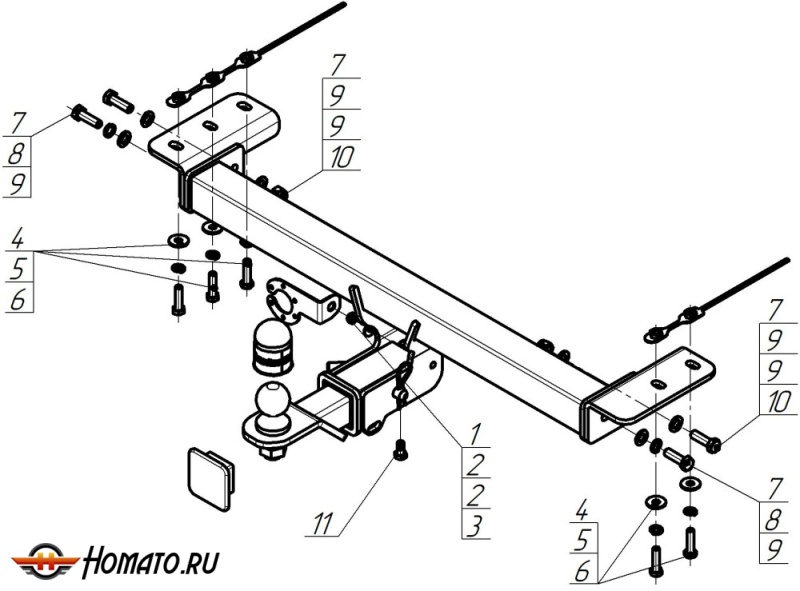 7
8
9

7
9
9
10

4
5
6

7
9
9
10

1
2
2
3

11

7
8
9

4
5
6

HOMATO.RU