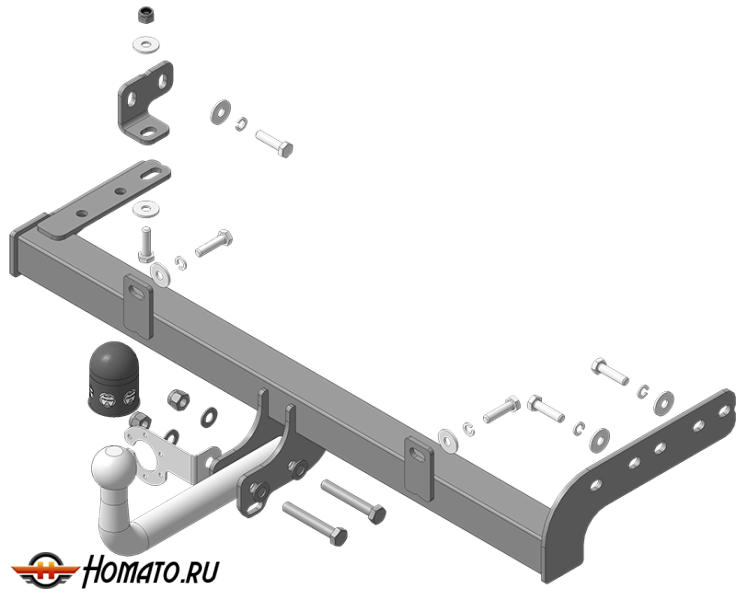 HOMATO.RU