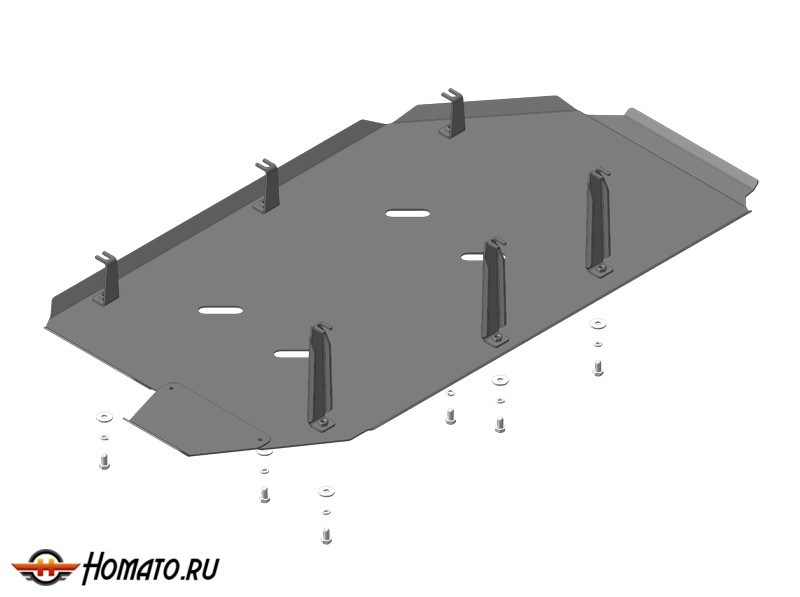 HOMATO.RU