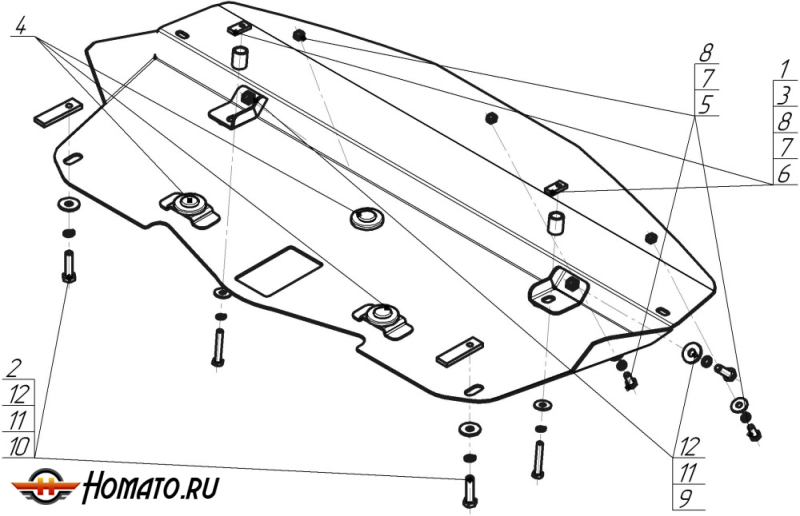 4

8
7
5

1
3
8
7
6

2
12
11
10

12
11
9

HOMATO.RU