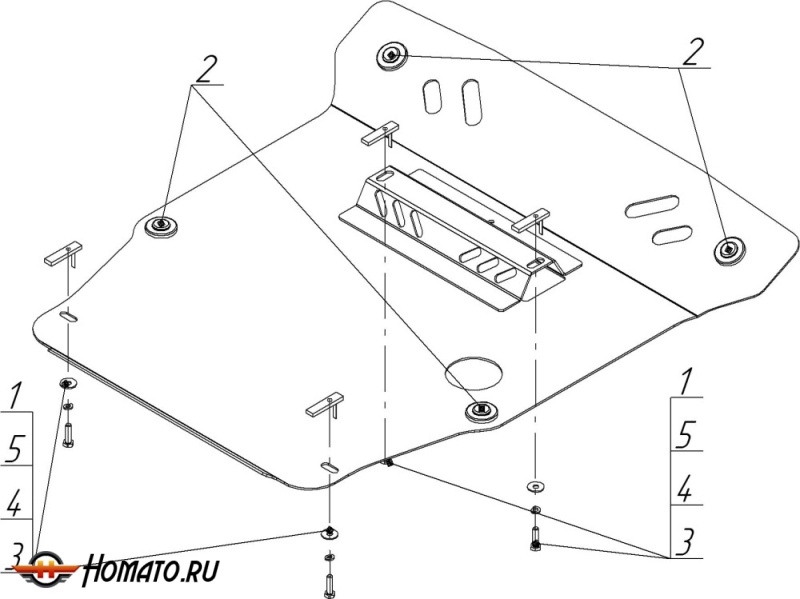 2

2

1
5
4
3

1
5
4
3

HOMATO.RU