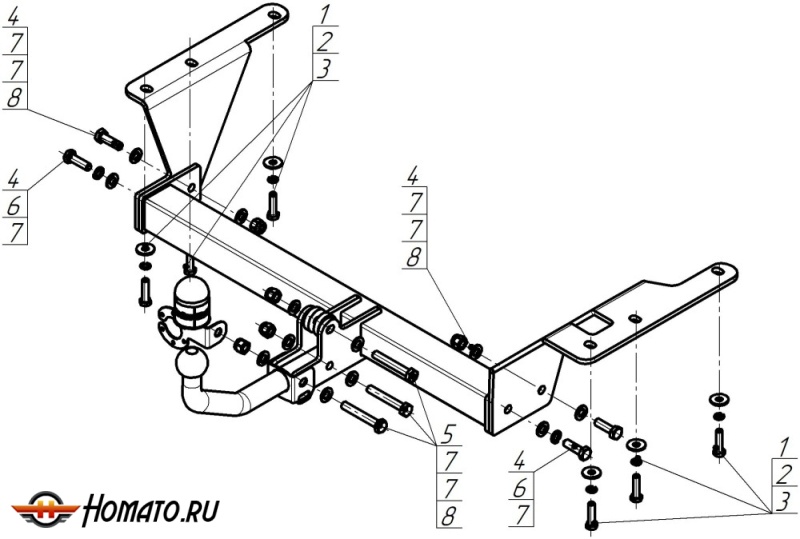 4
7
7
8

1
2
3

4
6
7

4
7
7
8

5
7
7
8

4
6
7

1
2
3

HOMATO.RU