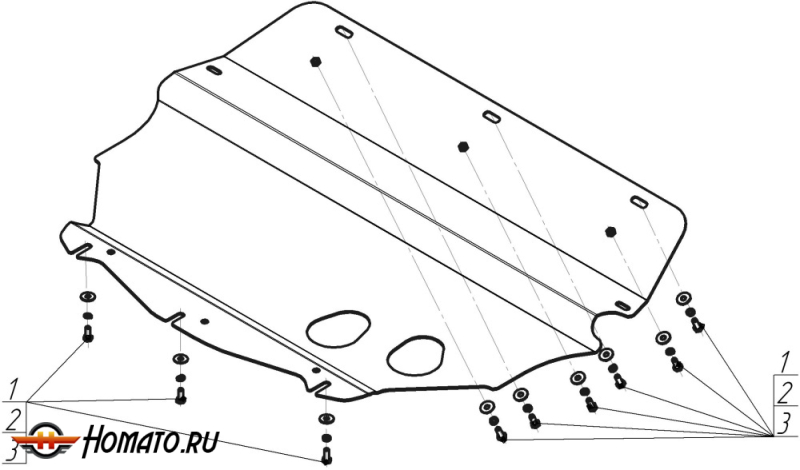 1
2
3
HOMATO.RU
1
2
3