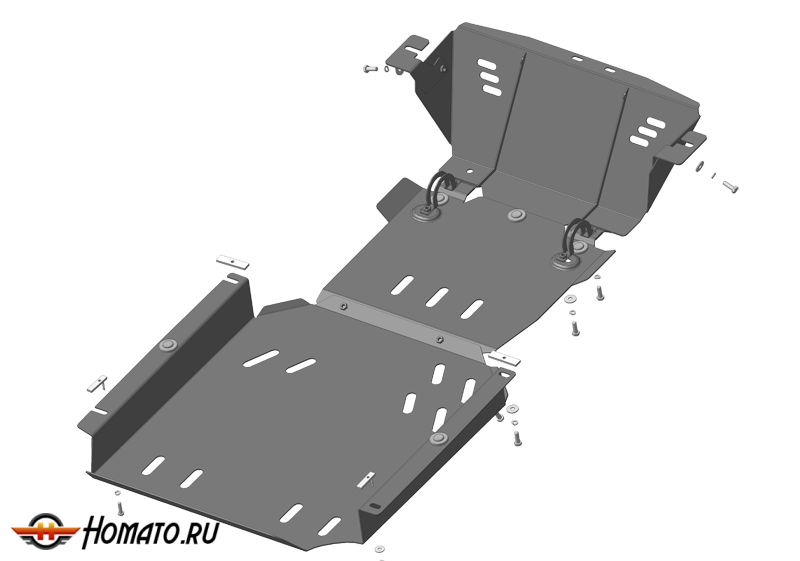 HOMATO.RU