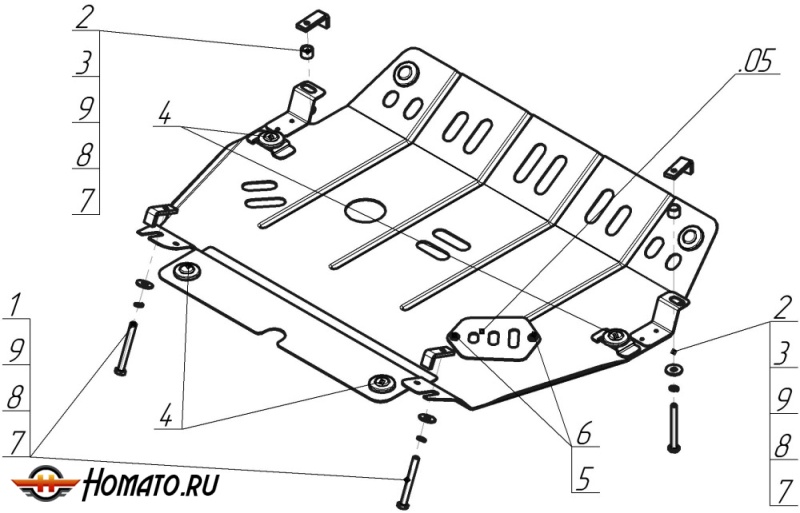 2
3
9
8
7

4

.05

1
9
8
7

4

6
5

2
3
9
8
7

HOMATO.RU