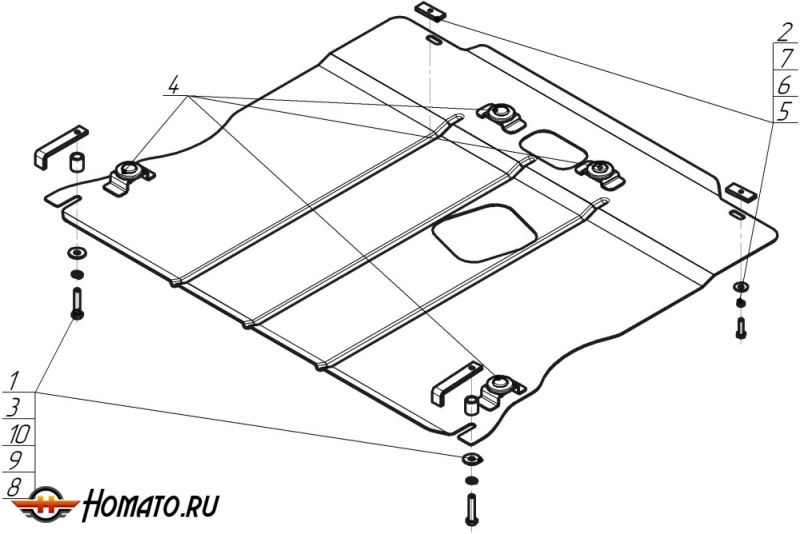 4

2
7
6
5

1
3
10
9
8

HOMATO.RU