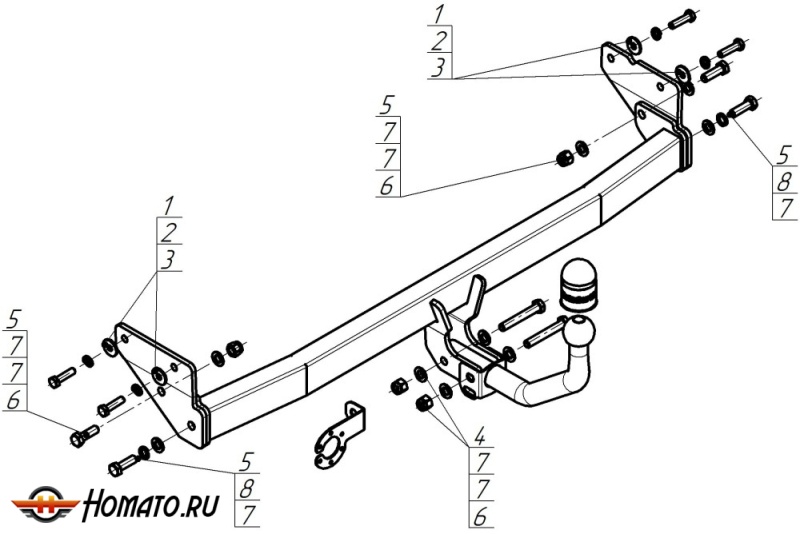 1
2
3

5
7
7
6

5
8
7

1
2
3

5
7
7
6

5
8
7

4
7
7
6

HOMATO.RU