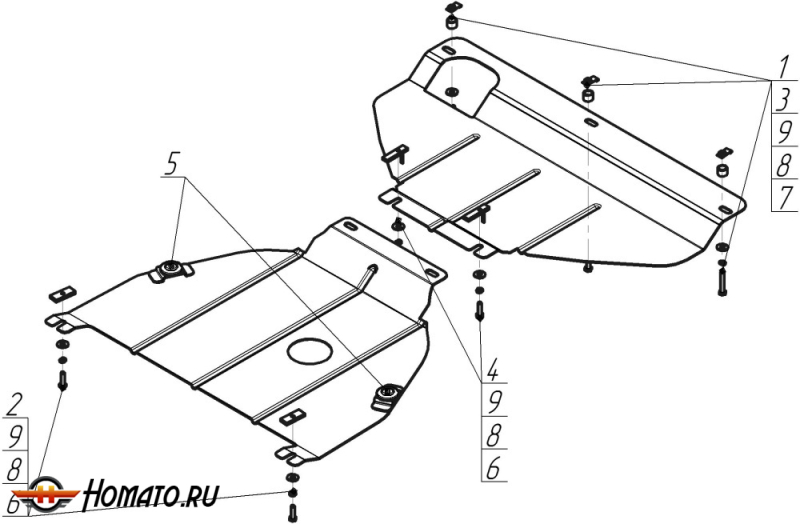 1
3
9
8
7
5
4
9
8
6
2
9
8
6
HOMATO.RU