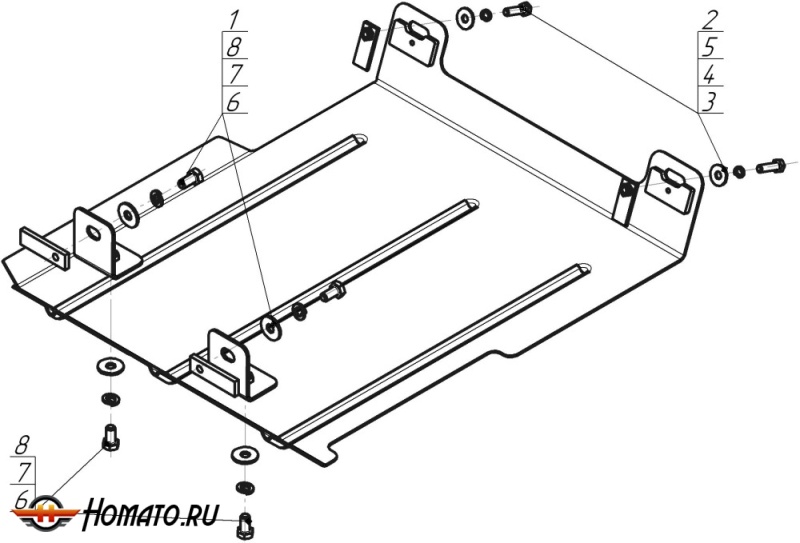 1
8
7
6

2
5
4
3

8
7
6

HOMATO.RU