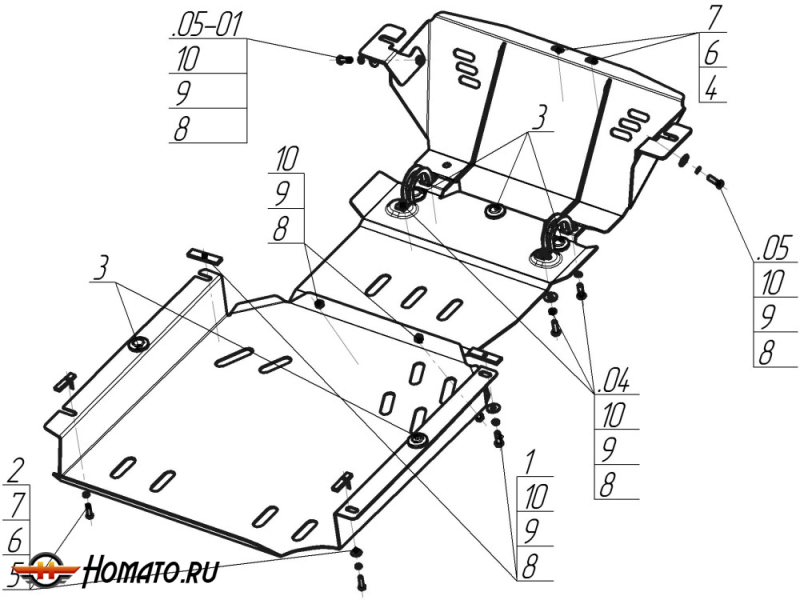 .05-01
10
9
8

7
6
4

3

10
9
8

3

.05
10
9
8

.04
10
9
8

1
10
9
8

2
7
6
5

HOMATO.RU