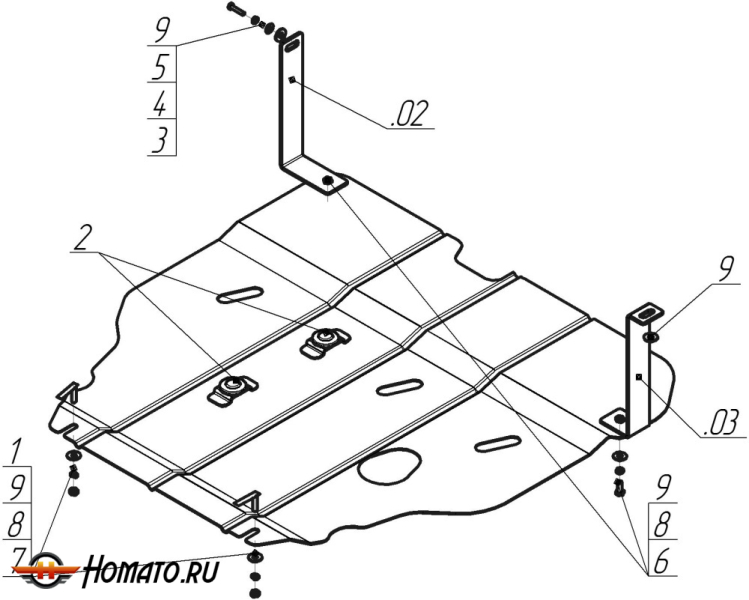 9
5
4
3
.02
2
9
.03
1
9
8
7
9
8
6
HOMATO.RU