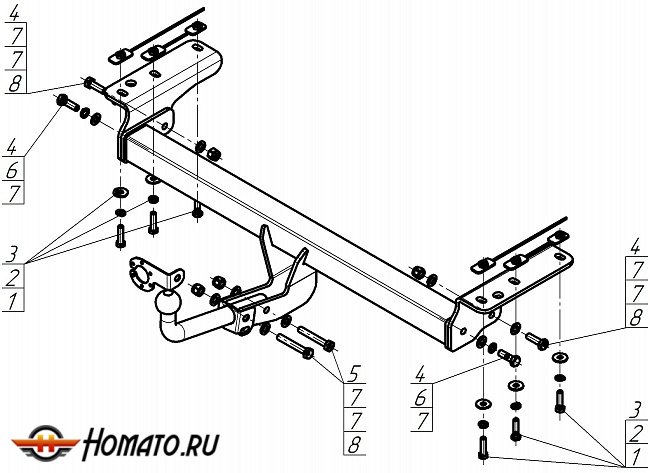 4
7
7
8

4
6
7

3
2
1

5
7
7
8

4
6
7

4
7
7
8

3
2
1

HOMATO.RU