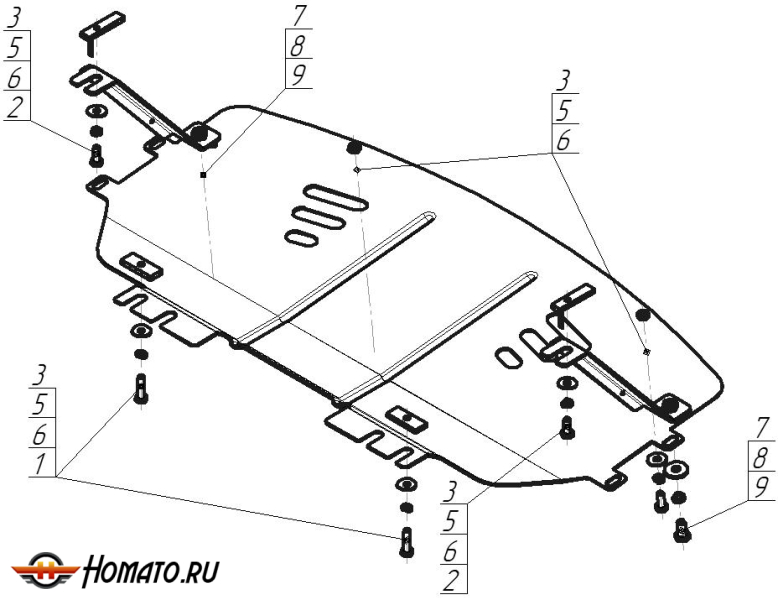 3
5
6
2

7
8
9

3
5
6

3
5
6
1

3
5
6
2

7
8
9

HOMATO.RU