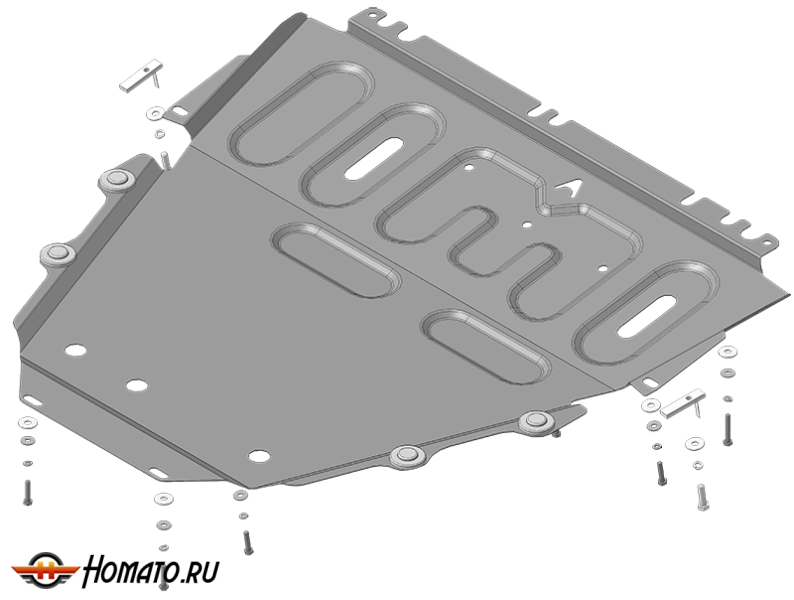 HOMATO.RU