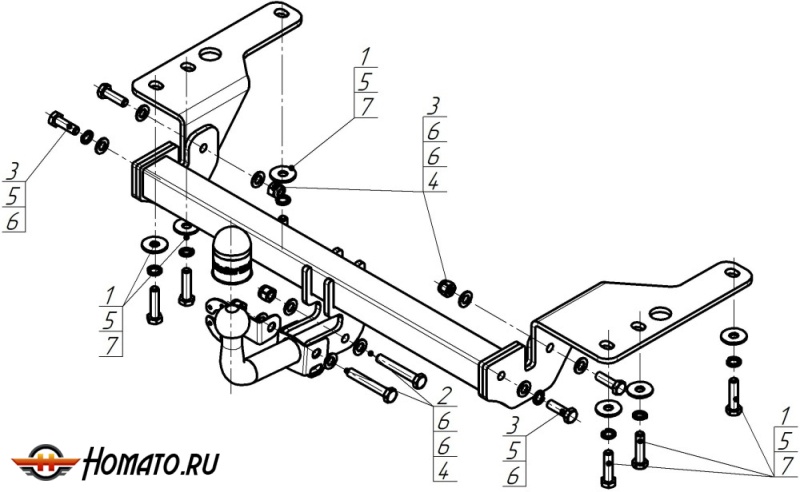 1
5
7

3
6
6
4

3
5
6

1
5
7

2
6
6
4

3
5
6

1
5
7

HOMATO.RU