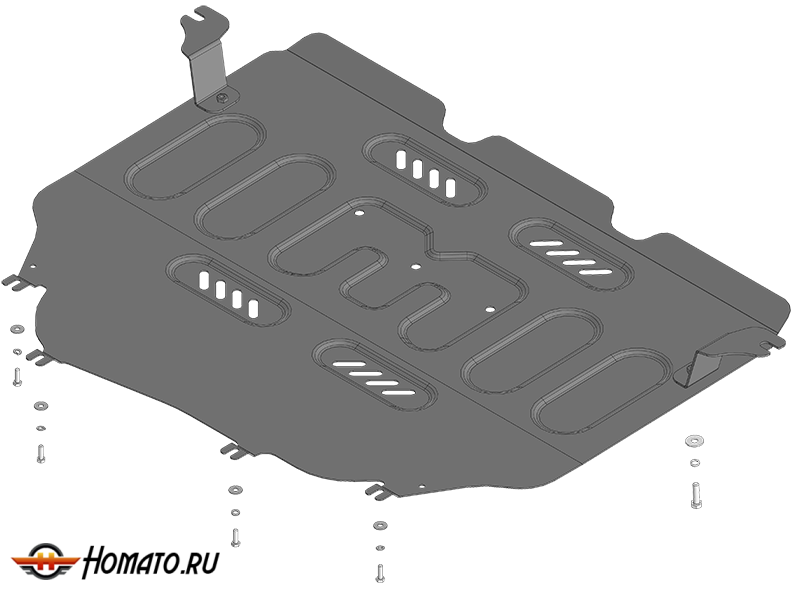 HOMATO.RU