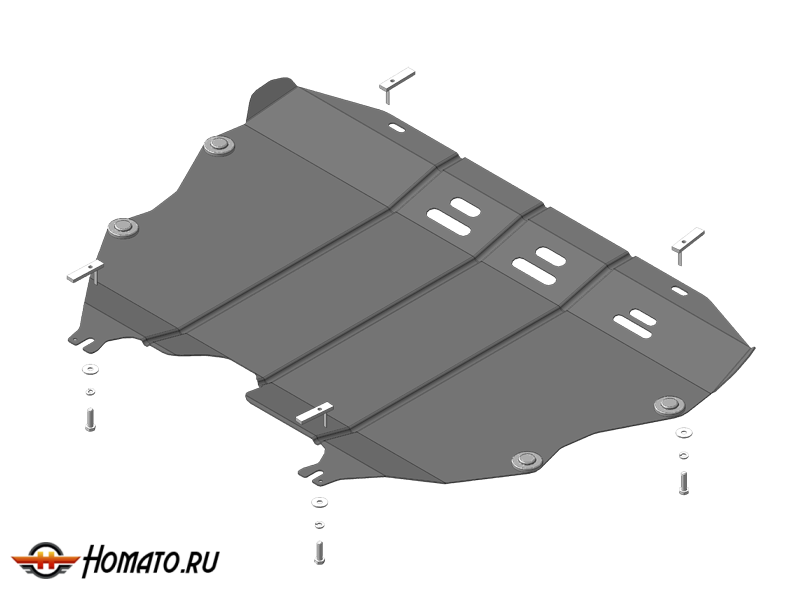 HOMATO.RU