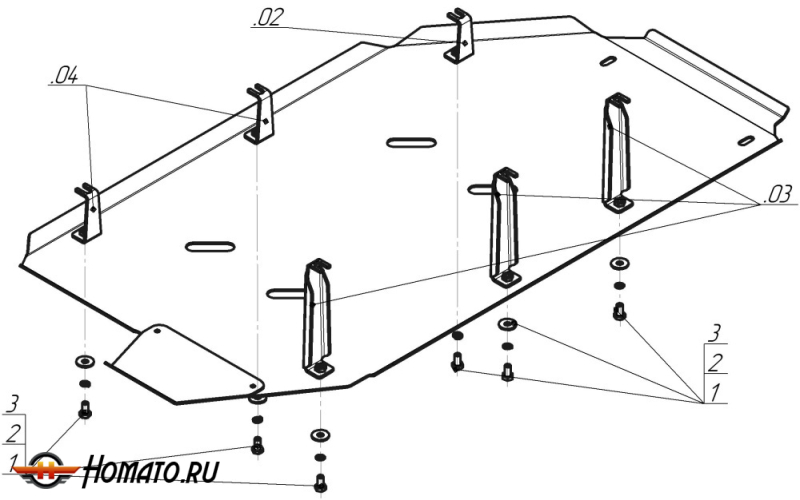 .02
.04
.03
3
2
1
3
2
1
HOMATO.RU