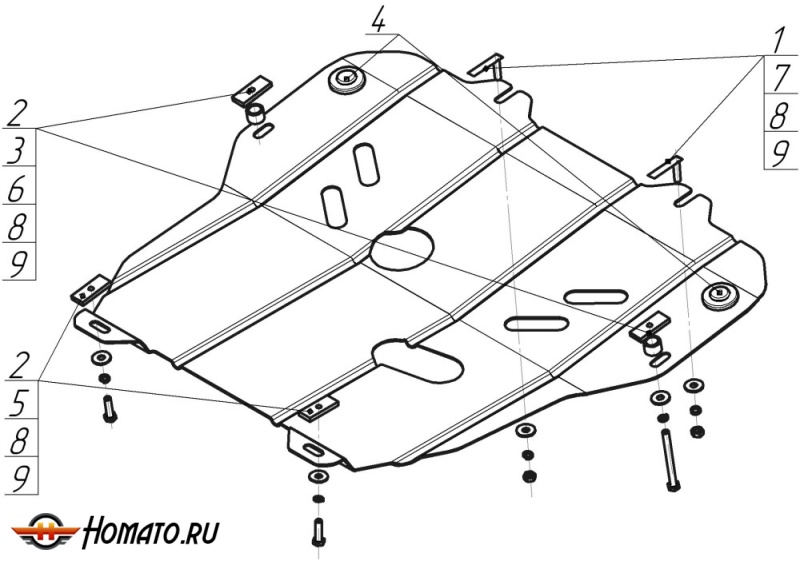 4

1
7
8
9

2
3
6
8
9

2
5
8
9

HOMATO.RU