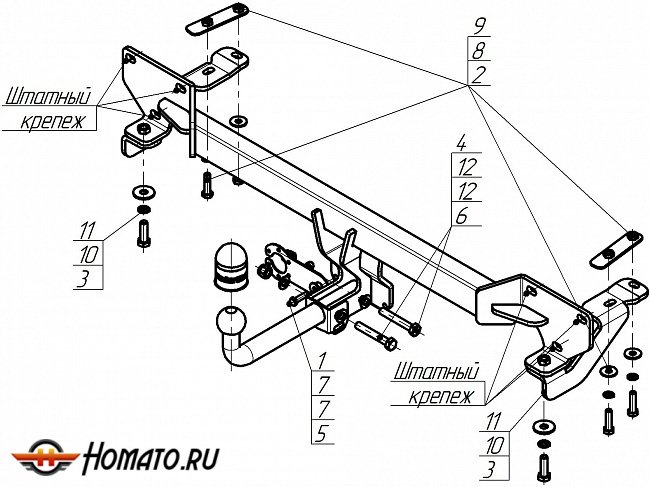 Штатный крепеж

9
8
2

4
12
12
6

11
10
3

1
7
7
5

Штатный крепеж

11
10
3

HOMATO.RU