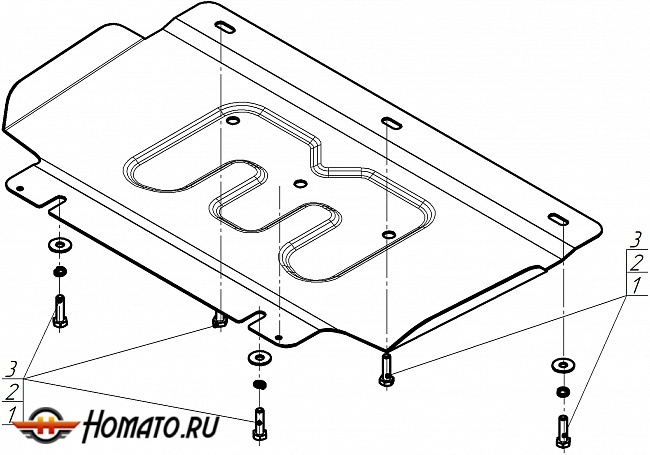 3
2
1

3
2
1

HOMATO.RU