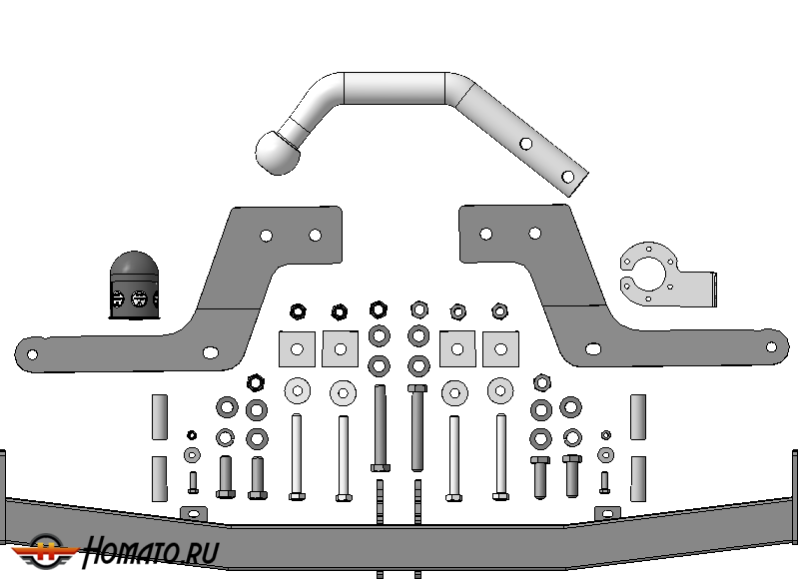 HOMATO.RU