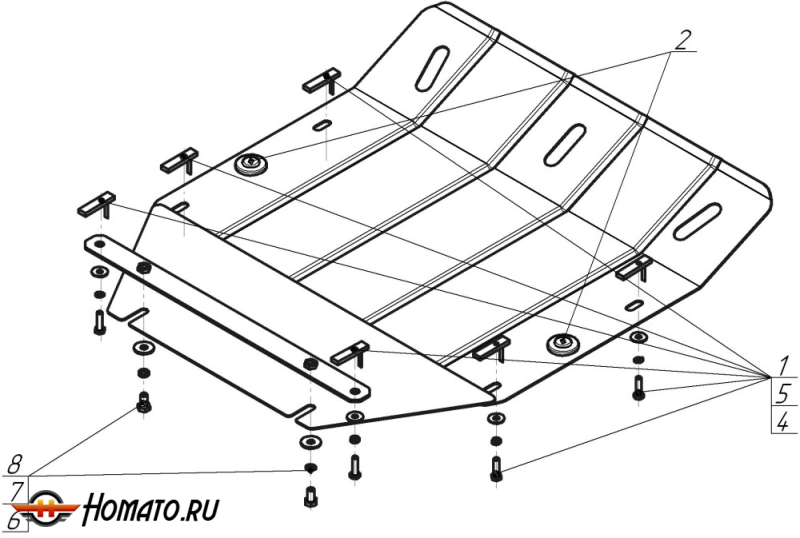 2

1
5
4

8
7
6

HOMATO.RU