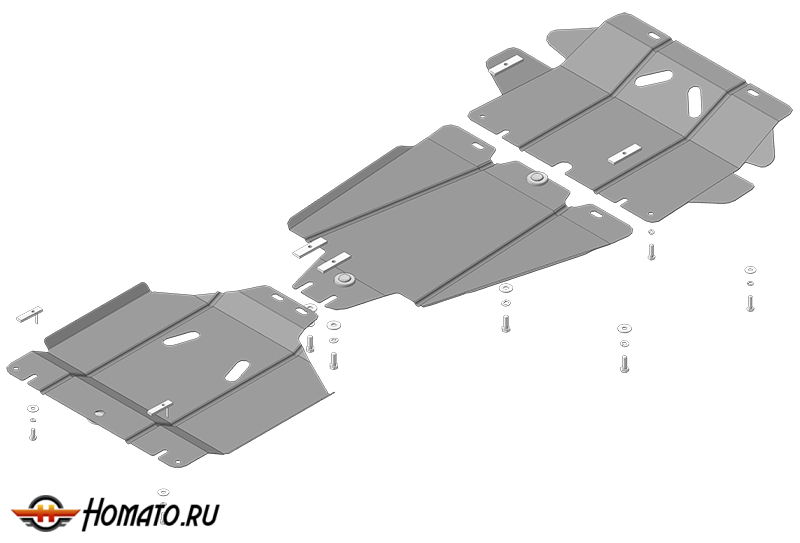 HOMATO.RU